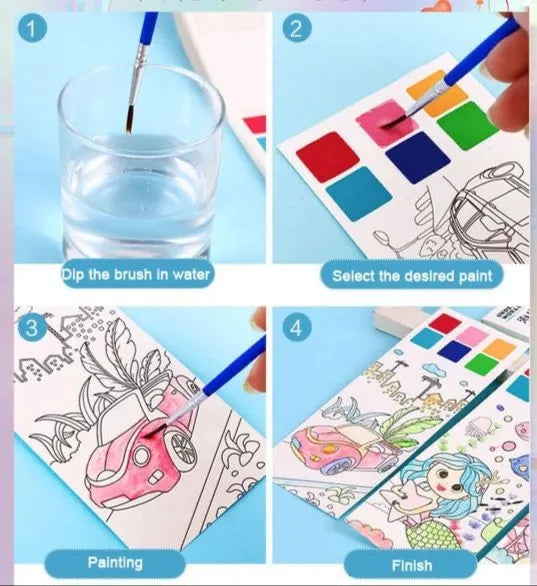 1

Dip the brush in water

2

Select the desired paint

3

Painting

4

Finish