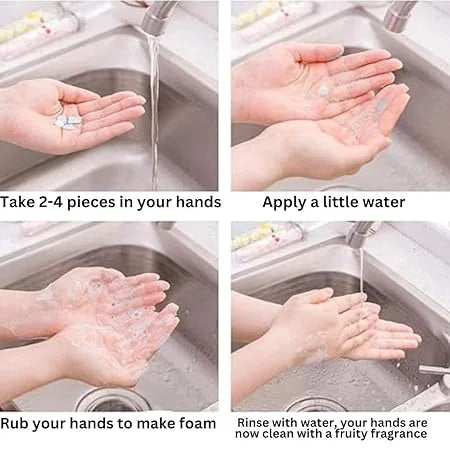 Take 2-4 pieces in your hands

Apply a little water

Rub your hands to make foam

Rinse with water, your hands are now clean with a fruity fragrance